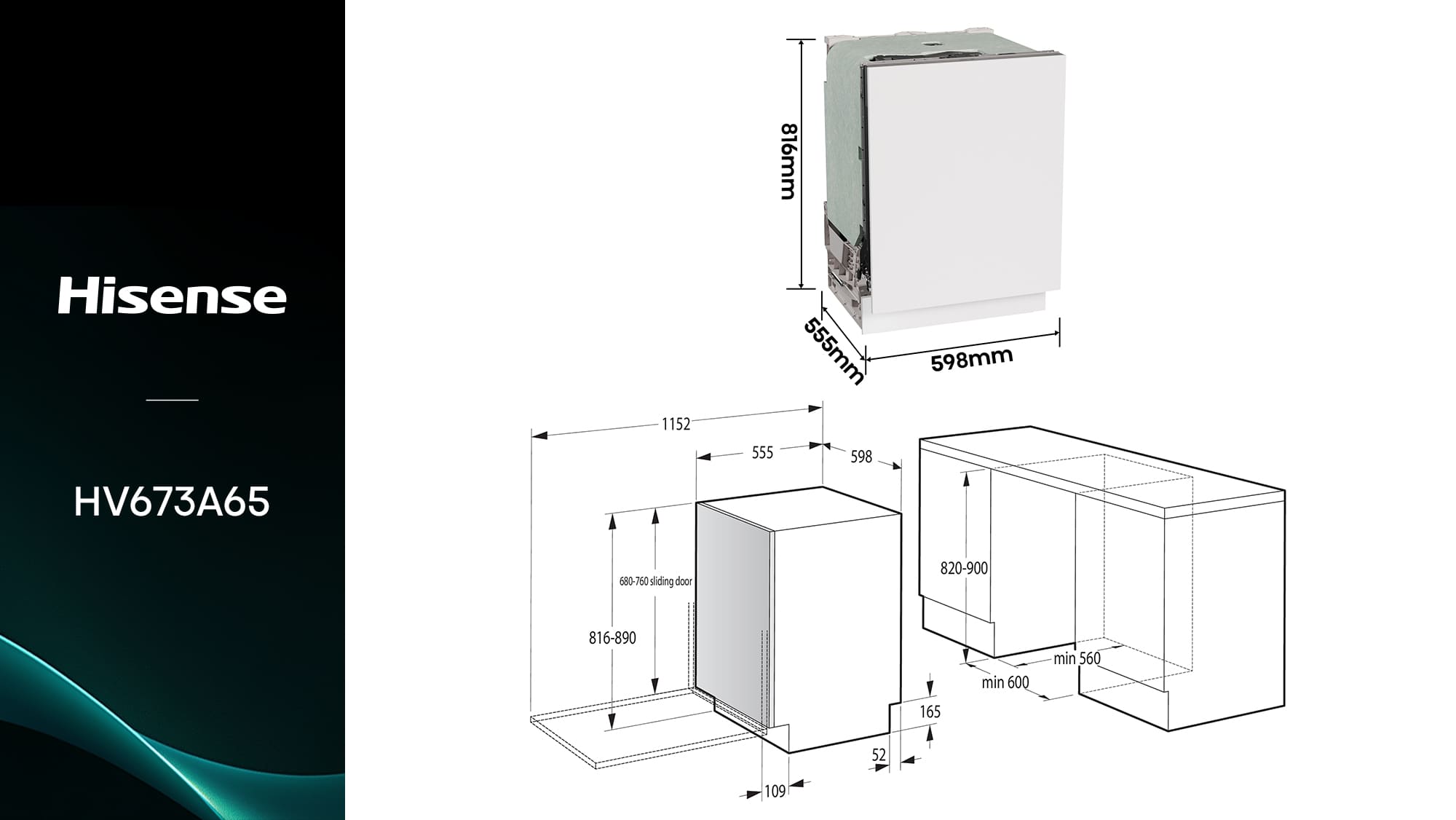 Hisense

HV673A65

816mm

555mm

598mm

1152

555

598

680-760 sliding door

816-890

165

52

109

820-900

min 560

min 600