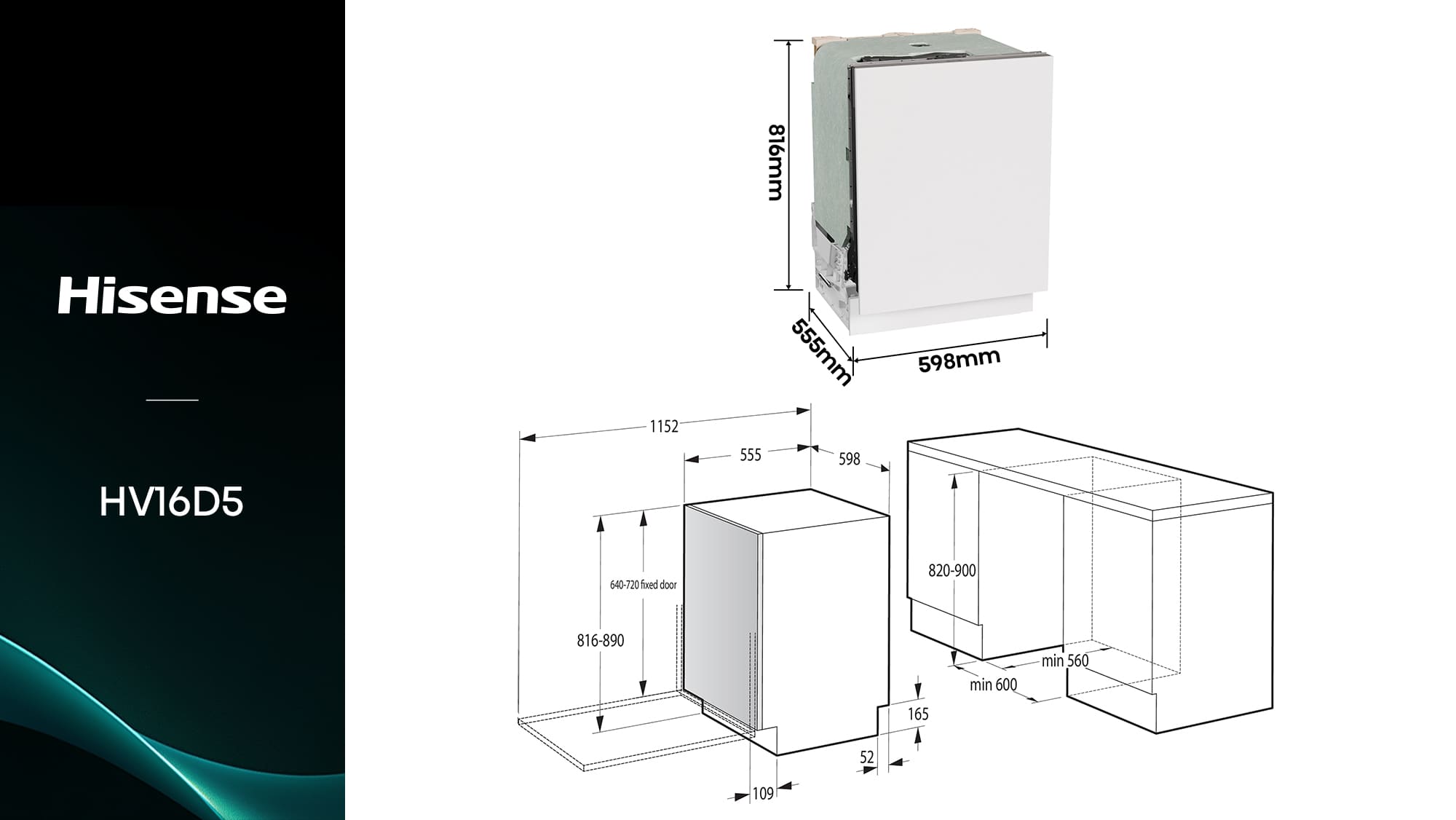 Hisense

HV16D5

816mm

555mm

598mm

1152

555

598

640-720 fixed door

816-890

165

52

109

820-900

min 560

min 600